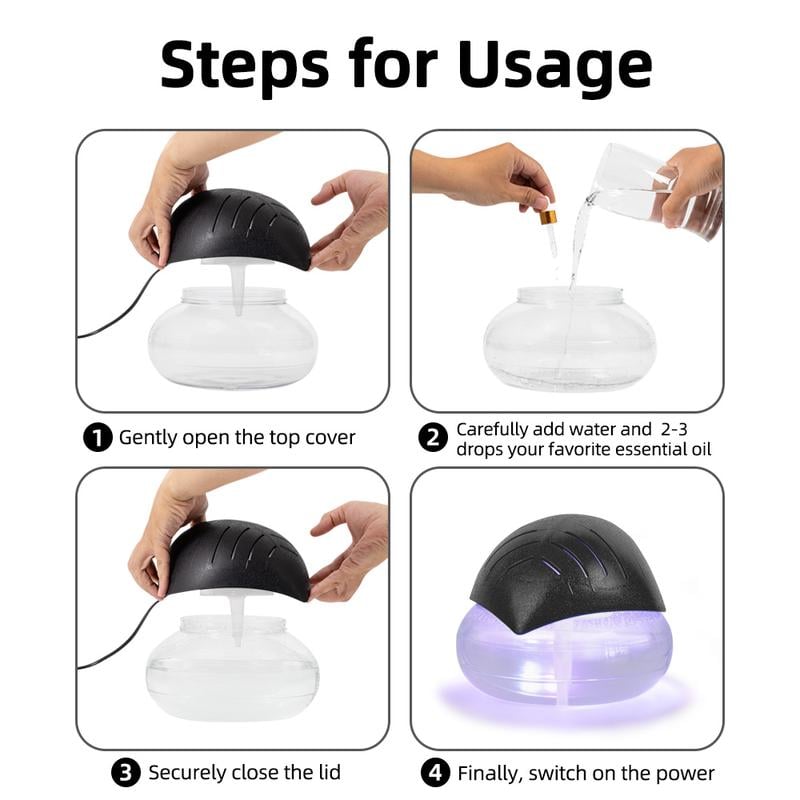 Steps for Usage

1 Gently open the top cover

2 Carefully add water and 2-3 drops your favorite essential oil

3 Securely close the lid

4 Finally, switch on the power