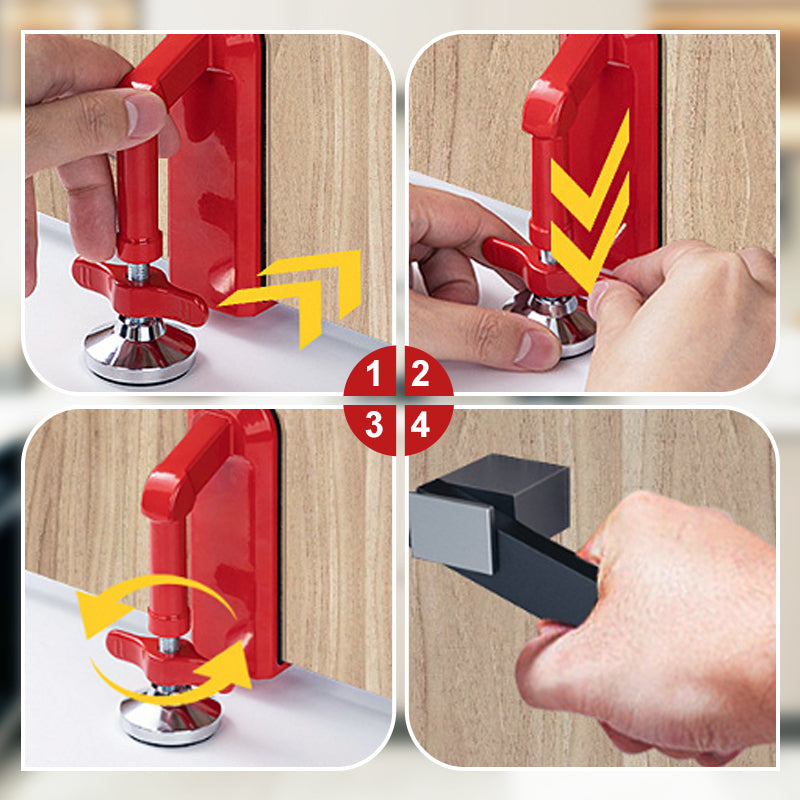 1 2
3 4